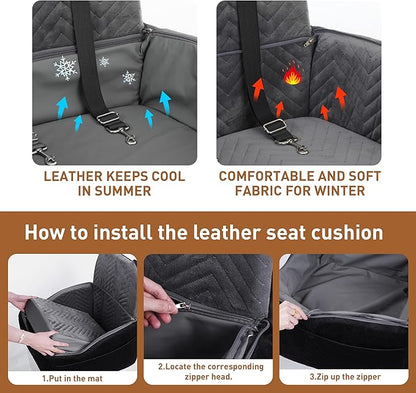 LEATHER KEEPS COOL IN SUMMER

COMFORTABLE AND SOFT FABRIC FOR WINTER

How to install the leather seat cushion

1.Put in the mat

2.Locate the corresponding zipper head.

3.Zip up the zipper