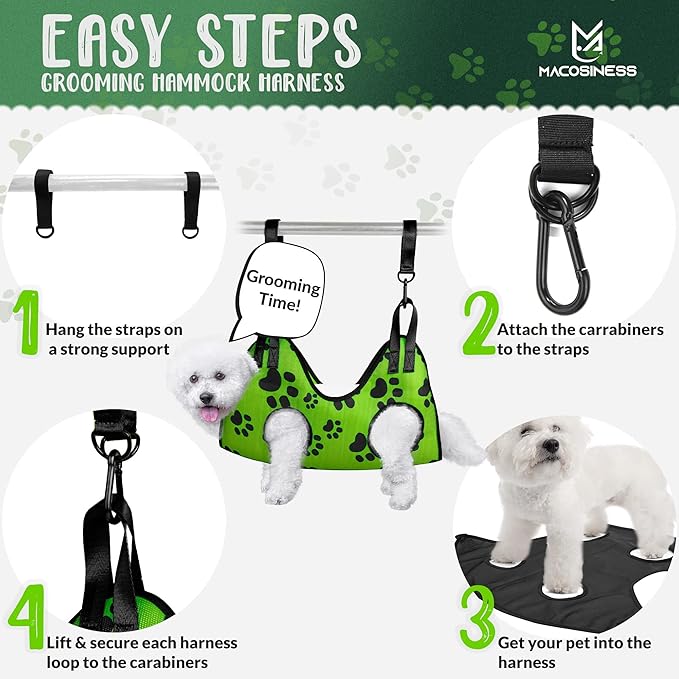 EASY STEPS
GROOMING HAMMOCK HARNESS

MACOSINESS

Grooming Time!

1 Hang the straps on a strong support

2 Attach the carrabiners to the straps

4 Lift & secure each harness loop to the carabiners

3 Get your pet into the harness