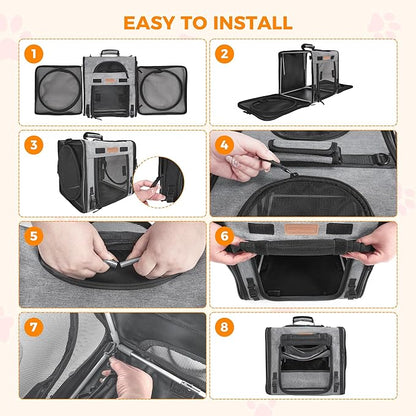 EASY TO INSTALL

1

2

3

4

5

6

7

8