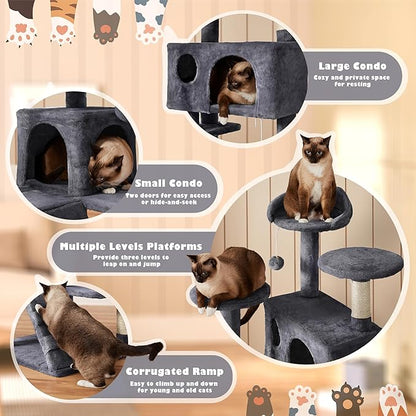 Large Condo
Cozy and private space for resting

Small Condo
Two doors for easy access or hide-and-seek

Multiple Levels Platforms
Provide three levels to leap on and jump

Corrugated Ramp
Easy to climb up and down for young and old cats