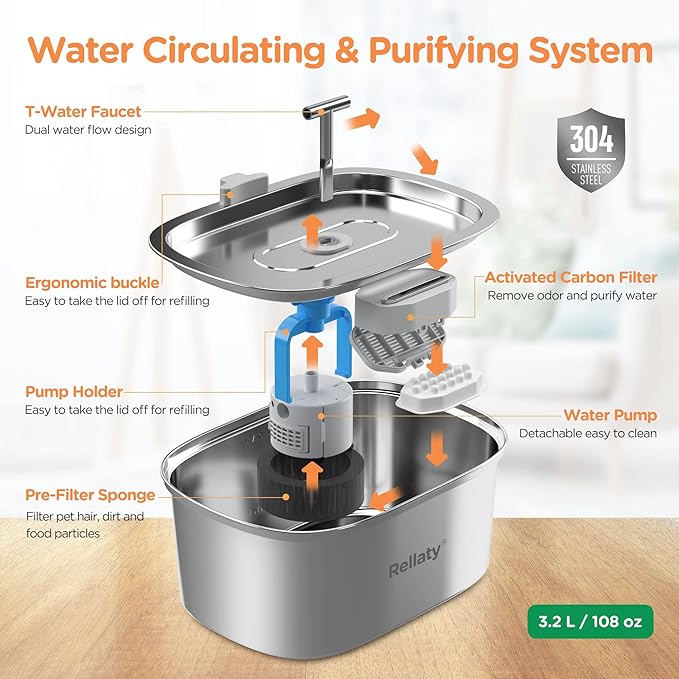 Water Circulating & Purifying System

T-Water Faucet
Dual water flow design

304
STAINLESS STEEL

Ergonomic buckle
Easy to take the lid off for refilling

Activated Carbon Filter
Remove odor and purify water

Pump Holder
Easy to take the lid off for refilling

Water Pump
Detachable easy to clean

Pre-Filter Sponge
Filter pet hair, dirt and food particles

Rellaty®

3.2 L / 108 oz