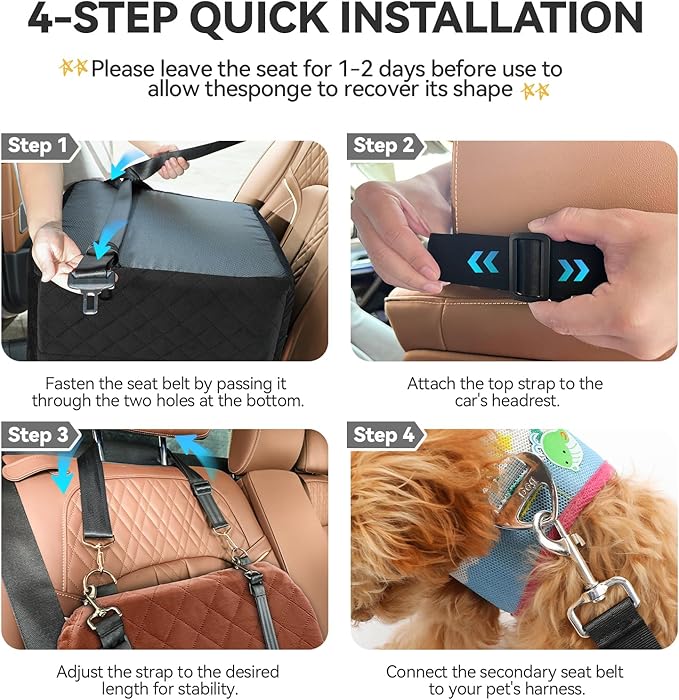 4-STEP QUICK INSTALLATION

Please leave the seat for 1-2 days before use to allow thesponge to recover its shape

Step 1

Fasten the seat belt by passing it through the two holes at the bottom.

Step 2

Attach the top strap to the car's headrest.

Step 3

Adjust the strap to the desired length for stability.

Step 4

Connect the secondary seat belt to your pet's harness.