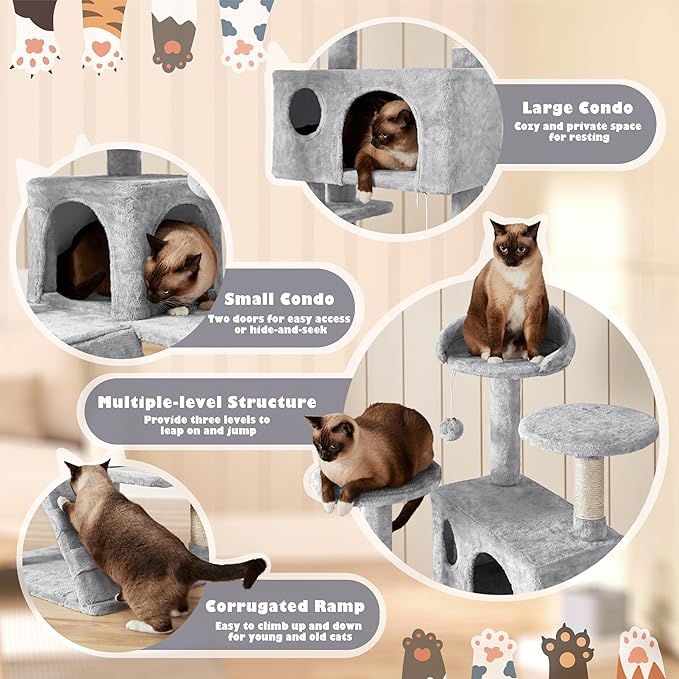 Large Condo
Cozy and private space for resting

Small Condo
Two doors for easy access or hide-and-seek

Multiple-level Structure
Provide three levels to leap on and jump

Corrugated Ramp
Easy to climb up and down for young and old cats