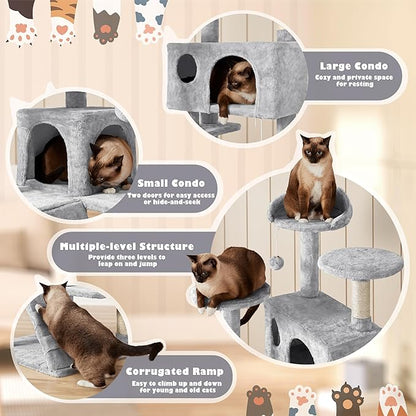 Large Condo
Cozy and private space for resting

Small Condo
Two doors for easy access or hide-and-seek

Multiple-level Structure
Provide three levels to leap on and jump

Corrugated Ramp
Easy to climb up and down for young and old cats