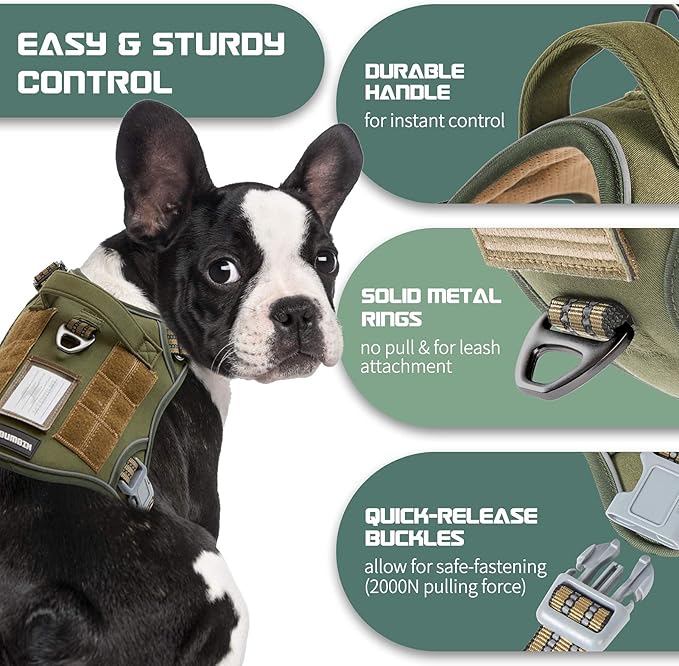 EASY & STURDY CONTROL

DURABLE HANDLE
for instant control

SOLID METAL RINGS
no pull & for leash attachment

QUICK-RELEASE BUCKLES
allow for safe-fastening (2000N pulling force)

DUMBIN