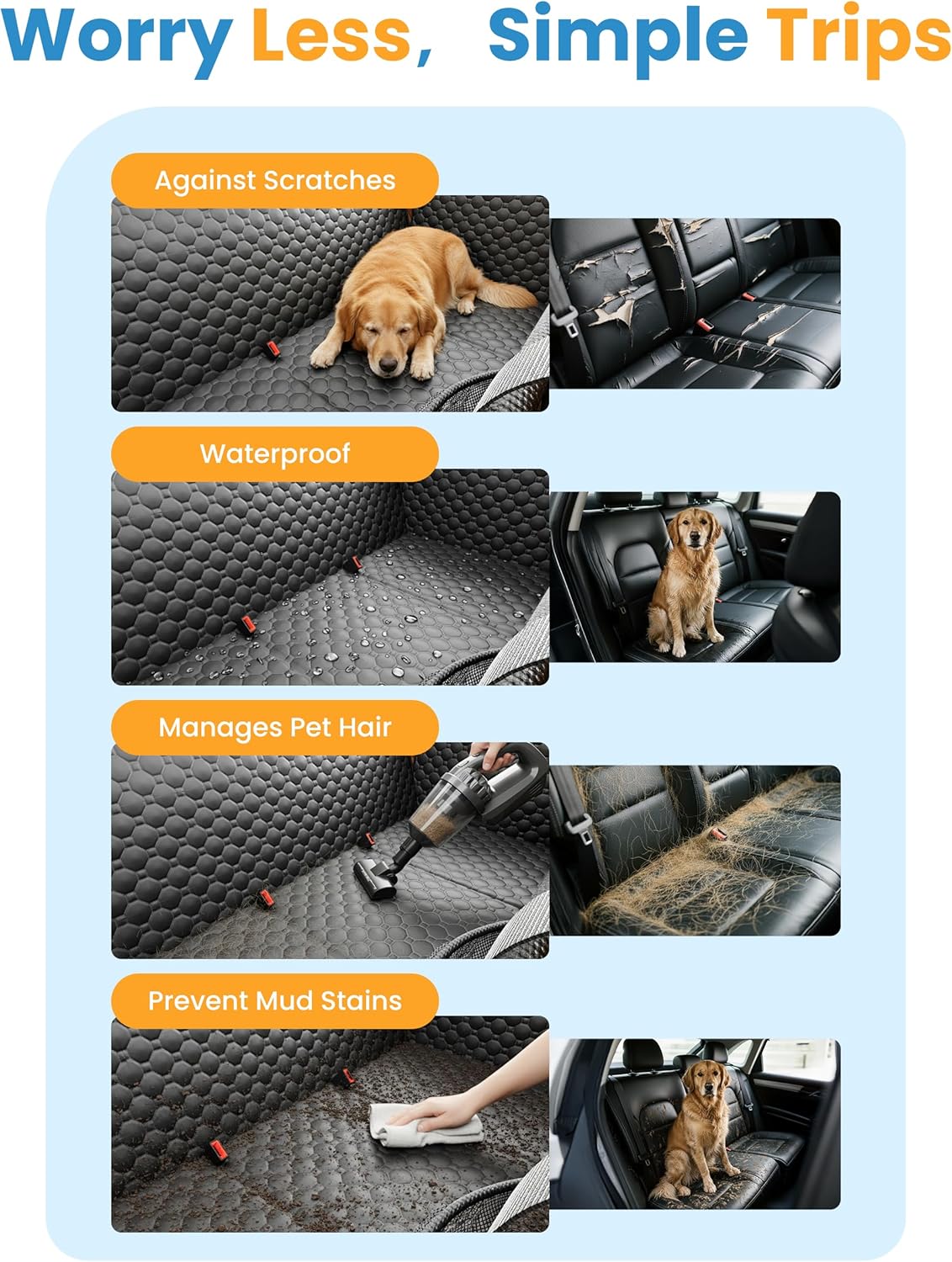 Worry Less, Simple Trips

Against Scratches

Waterproof

Manages Pet Hair

Prevent Mud Stains