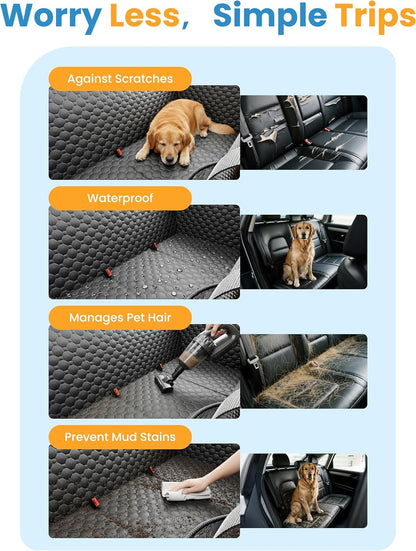 Worry Less, Simple Trips

Against Scratches

Waterproof

Manages Pet Hair

Prevent Mud Stains