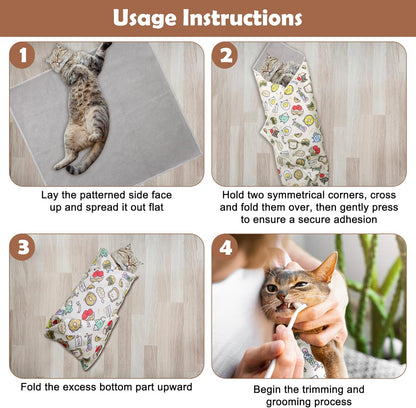 Usage Instructions

1

Lay the patterned side face up and spread it out flat

2

Hold two symmetrical corners, cross and fold them over, then gently press to ensure a secure adhesion

3

Fold the excess bottom part upward

4

Begin the trimming and grooming process