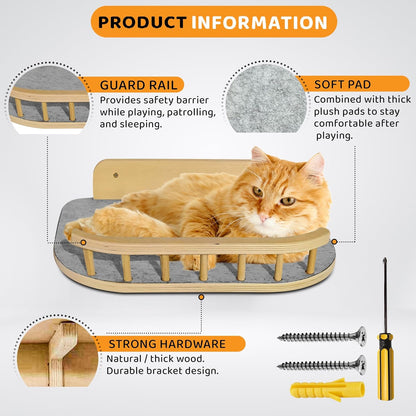 PRODUCT INFORMATION

GUARD RAIL

Provides safety barrier while playing, patrolling, and sleeping.

SOFT PAD

Combined with thick plush pads to stay comfortable after playing.

STRONG HARDWARE

Natural / thick wood. Durable bracket design.