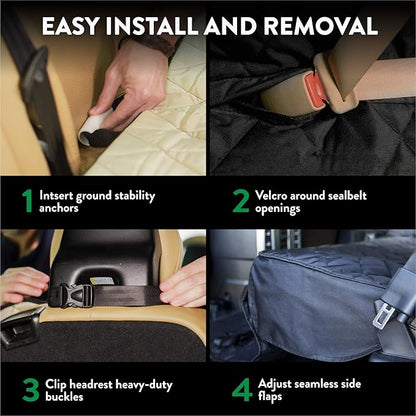 EASY INSTALL AND REMOVAL

1 Intsert ground stability anchors

2 Velcro around sealbelt openings

3 Clip headrest heavy-duty buckles

4 Adjust seamless side flaps