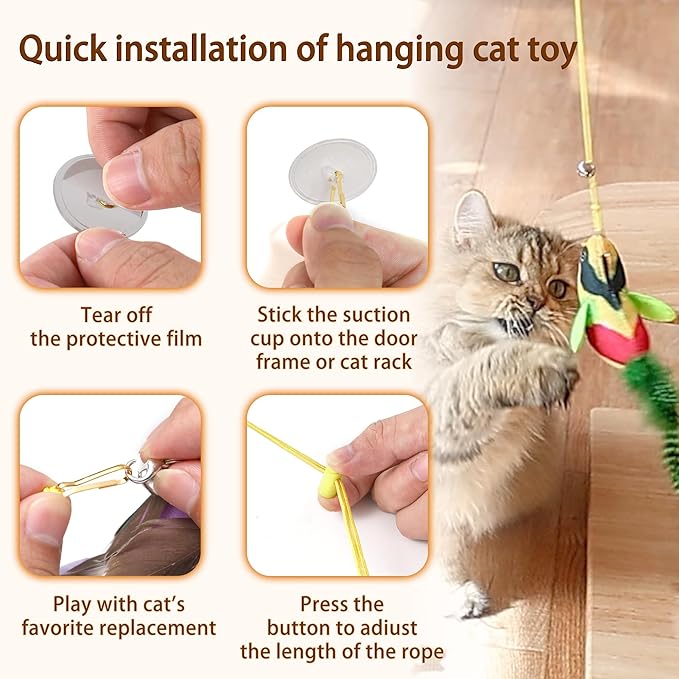 Quick installation of hanging cat toy

Tear off the protective film

Stick the suction cup onto the door frame or cat rack

Play with cat's favorite replacement

Press the button to adiust the length of the rope