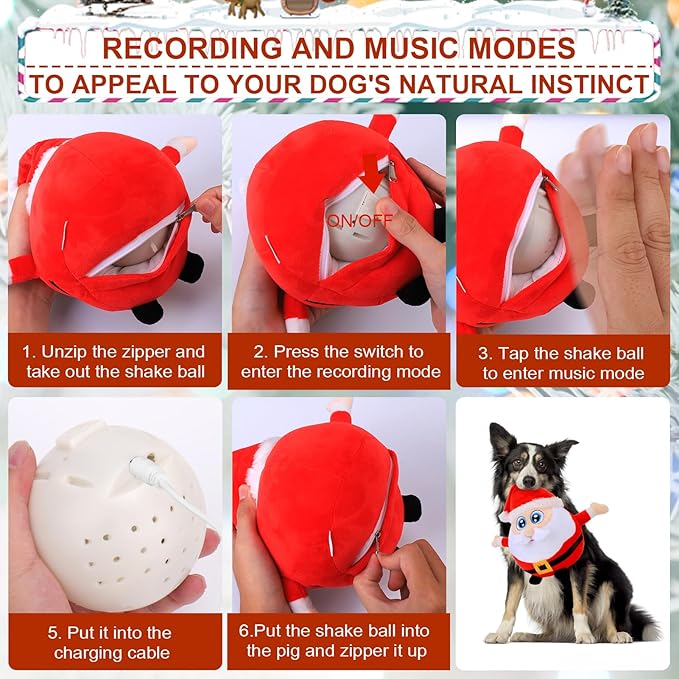 RECORDING AND MUSIC MODES
TO APPEAL TO YOUR DOG'S NATURAL INSTINCT

ON/OFF

1. Unzip the zipper and take out the shake ball

2. Press the switch to enter the recording mode

3. Tap the shake ball to enter music mode

5. Put it into the charging cable

6.Put the shake ball into the pig and zipper it up