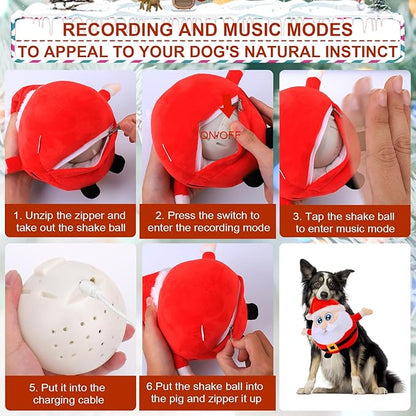 RECORDING AND MUSIC MODES
TO APPEAL TO YOUR DOG'S NATURAL INSTINCT

ON/OFF

1. Unzip the zipper and take out the shake ball

2. Press the switch to enter the recording mode

3. Tap the shake ball to enter music mode

5. Put it into the charging cable

6.Put the shake ball into the pig and zipper it up