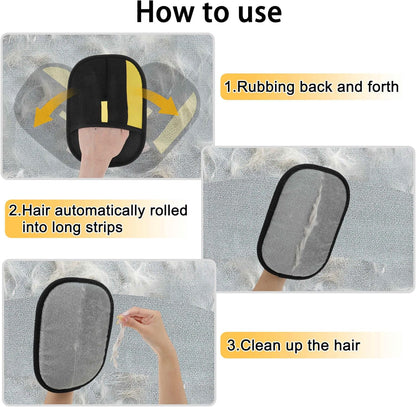 How to use

1.Rubbing back and forth

2.Hair automatically rolled into long strips

3.Clean up the hair