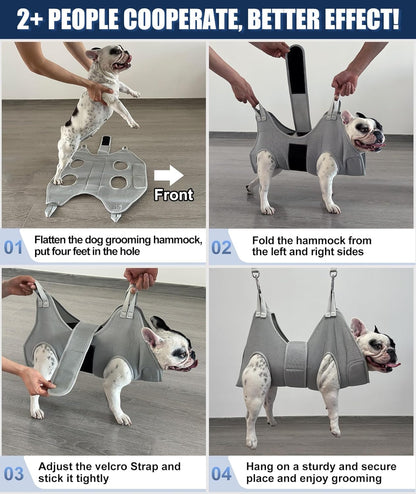 2+ PEOPLE COOPERATE, BETTER EFFECT!

Front

01 Flatten the dog grooming hammock, put four feet in the hole

02 Fold the hammock from the left and right sides

03 Adjust the velcro Strap and stick it tightly

04 Hang on a sturdy and secure place and enjoy grooming