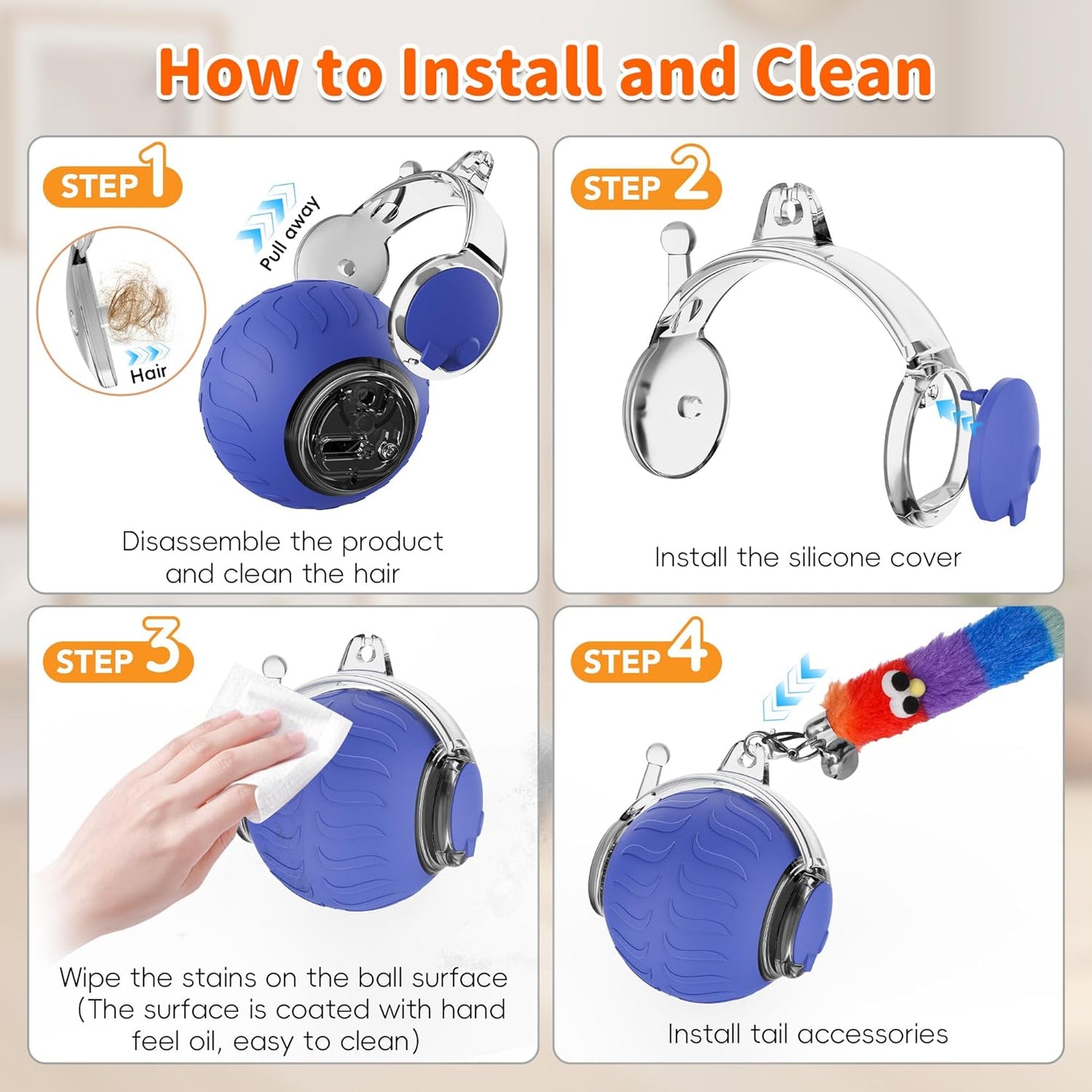 How to Install and Clean

STEP 1

Pull away

Hair

Disassemble the product and clean the hair

STEP 2

Install the silicone cover

STEP 3

Wipe the stains on the ball surface (The surface is coated with hand feel oil, easy to clean)

STEP 4

Install tail accessories