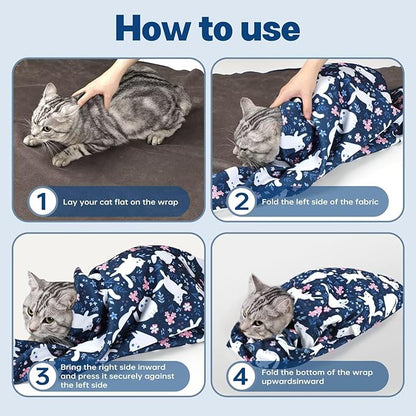 How to use

1 Lay your cat flat on the wrap

2 Fold the left side of the fabric

3 Bring the right side inward and press it securely against the left side

4 Fold the bottom of the wrap upwardsinward