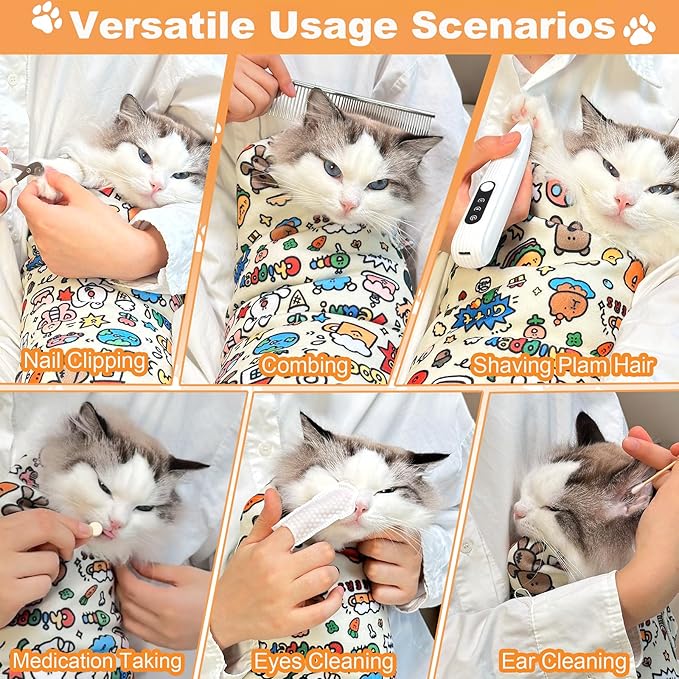 Versatile Usage Scenarios

Nail Clipping

Combing

Shaving Plam Hair

Medication Taking

Eyes Cleaning

Ear Cleaning