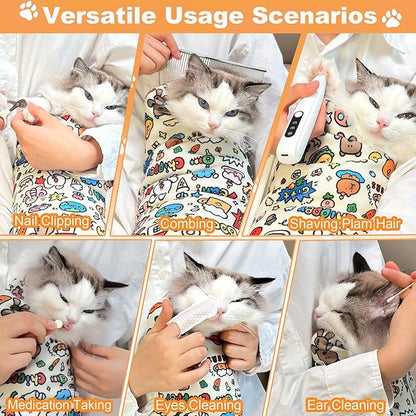 Versatile Usage Scenarios

Nail Clipping

Combing

Shaving Plam Hair

Medication Taking

Eyes Cleaning

Ear Cleaning