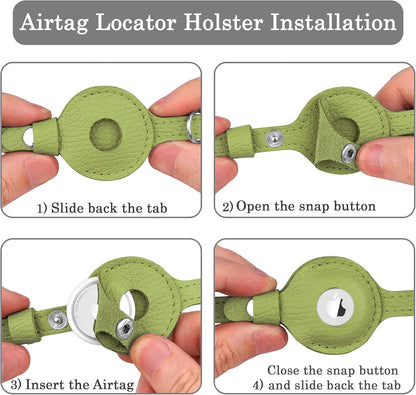 Airtag Locator Holster Installation

1) Slide back the tab

2) Open the snap button

3) Insert the Airtag

Close the snap button
4) and slide back the tab