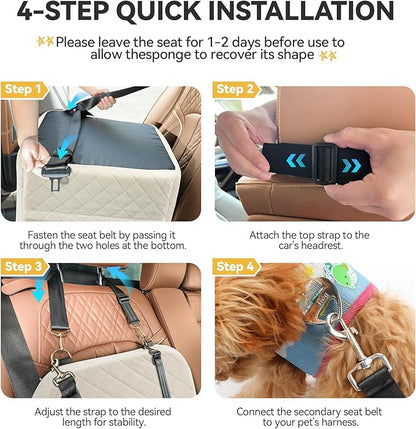 4-STEP QUICK INSTALLATION

Please leave the seat for 1-2 days before use to allow thesponge to recover its shape

Step 1

Fasten the seat belt by passing it through the two holes at the bottom.

Step 2

Attach the top strap to the car's headrest.

Step 3

Adjust the strap to the desired length for stability.

Step 4

Connect the secondary seat belt to your pet's harness.