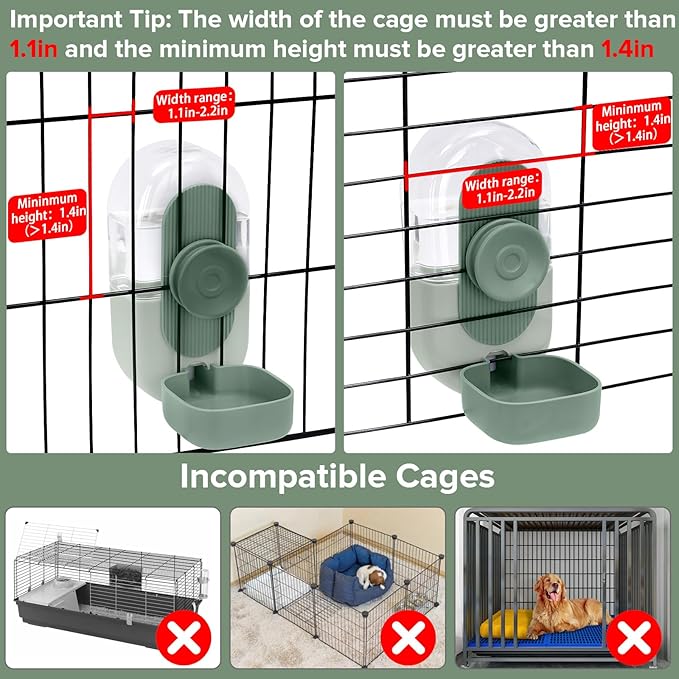 Important Tip: The width of the cage must be greater than 1.1in and the minimum height must be greater than 1.4in

Width range: 1.1in-2.2in

Mininmum height: 1.4in (>1.4in)

Mininmum height: 1.4in (>1.4in)

Width range: 1.1in-2.2in

Incompatible Cages