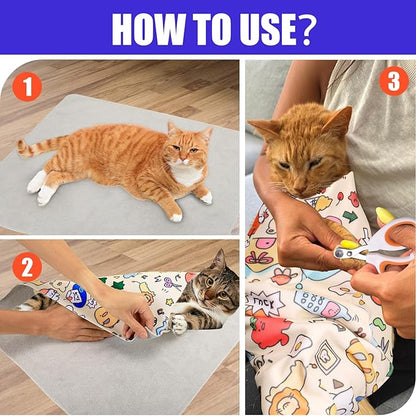 HOW TO USE?

1

2

3