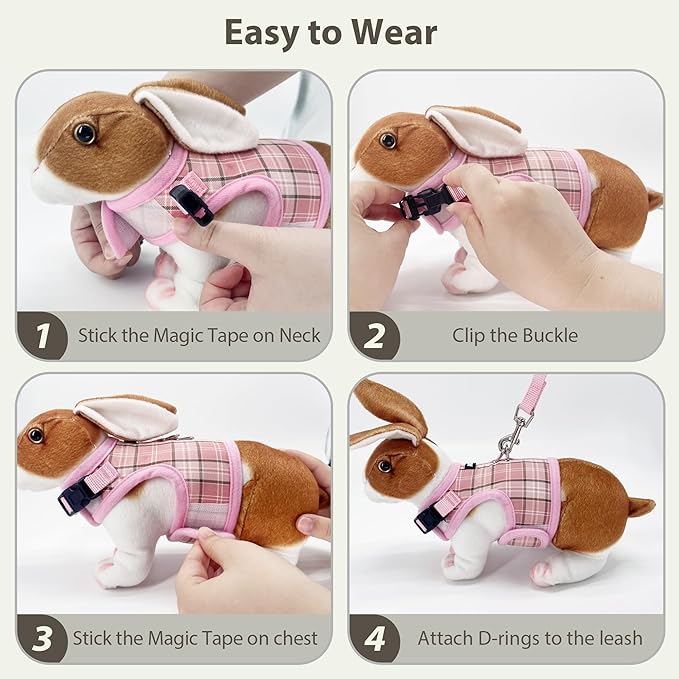 Easy to Wear

1 Stick the Magic Tape on Neck

2 Clip the Buckle

3 Stick the Magic Tape on chest

4 Attach D-rings to the leash