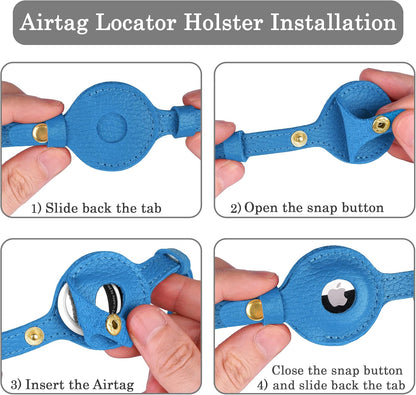 Airtag Locator Holster Installation

1) Slide back the tab

2) Open the snap button

3) Insert the Airtag

Close the snap button
4) and slide back the tab