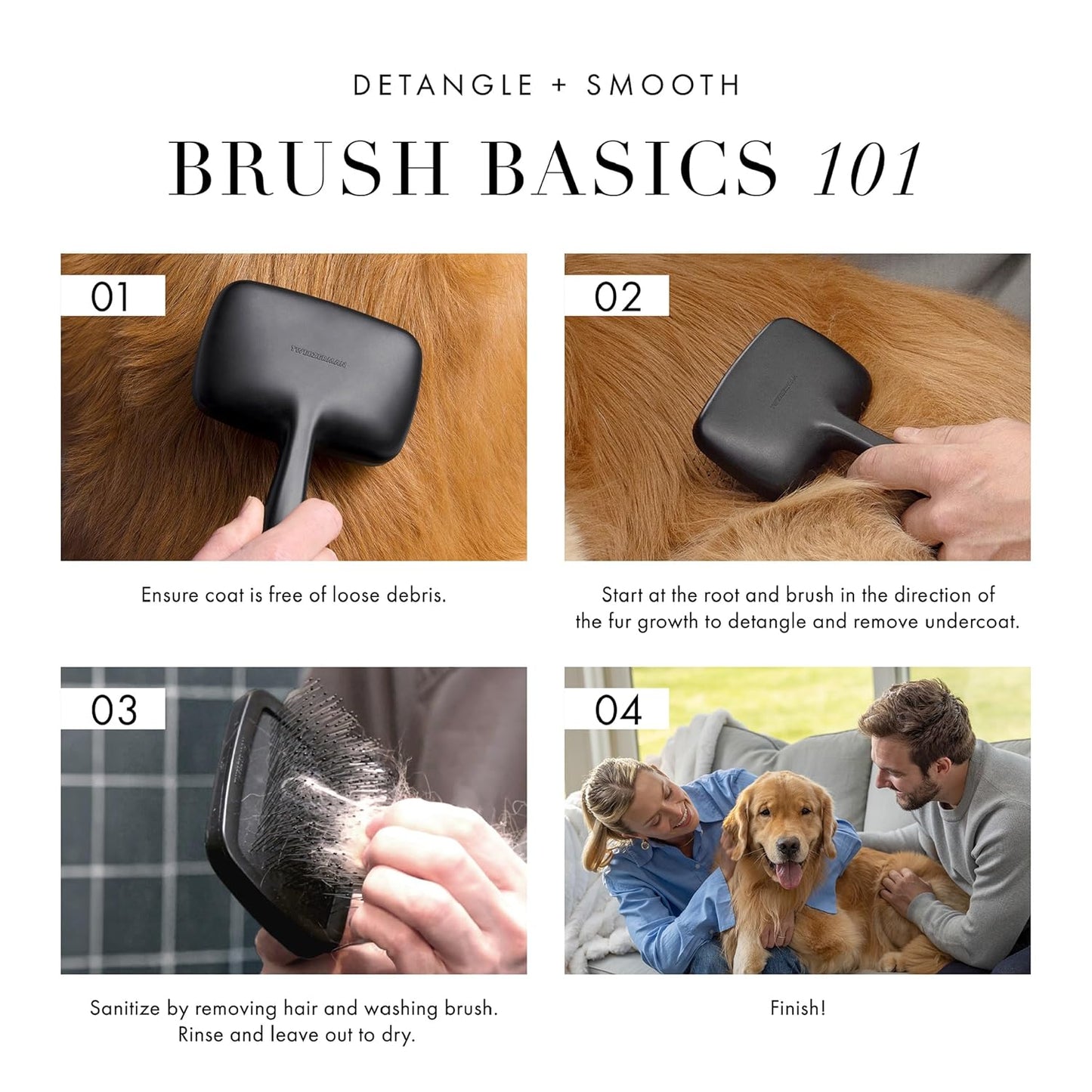 DETANGLE + SMOOTH

BRUSH BASICS 101

01

TWEEZERMAN

Ensure coat is free of loose debris.

02

Start at the root and brush in the direction of the fur growth to detangle and remove undercoat.

03

Sanitize by removing hair and washing brush. Rinse and leave out to dry.

04

Finish!