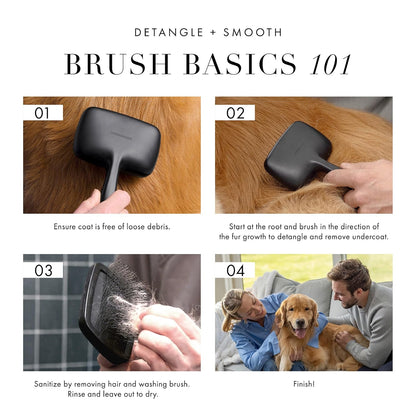 DETANGLE + SMOOTH

BRUSH BASICS 101

01

Ensure coat is free of loose debris.

02

Start at the root and brush in the direction of the fur growth to detangle and remove undercoat.

03

Sanitize by removing hair and washing brush. Rinse and leave out to dry.

04

Finish!