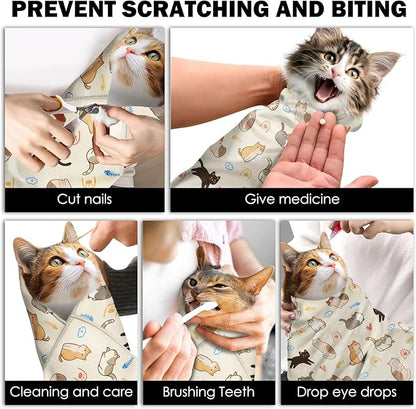 PREVENT SCRATCHING AND BITING

Cut nails

Give medicine

Cleaning and care

Brushing Teeth

Drop eye drops