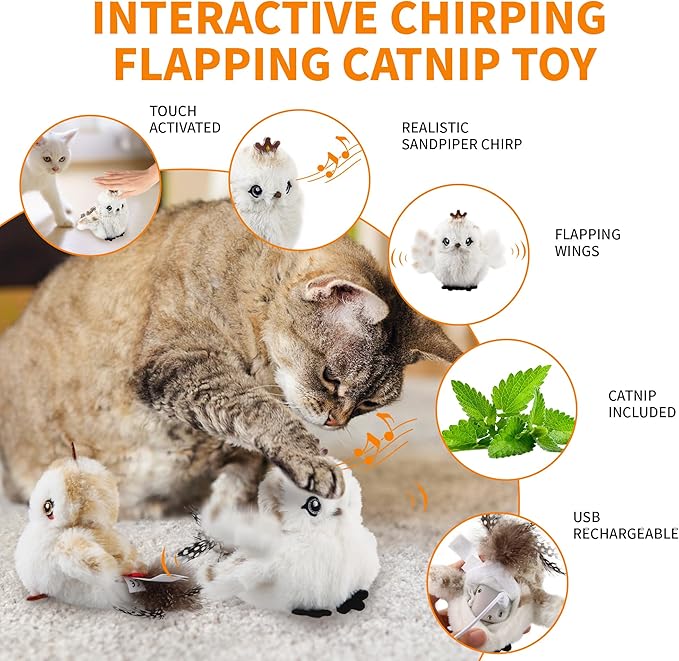 INTERACTIVE CHIRPING FLAPPING CATNIP TOY

TOUCH ACTIVATED

REALISTIC SANDPIPER CHIRP

FLAPPING WINGS

CATNIP INCLUDED

USB RECHARGEABLE