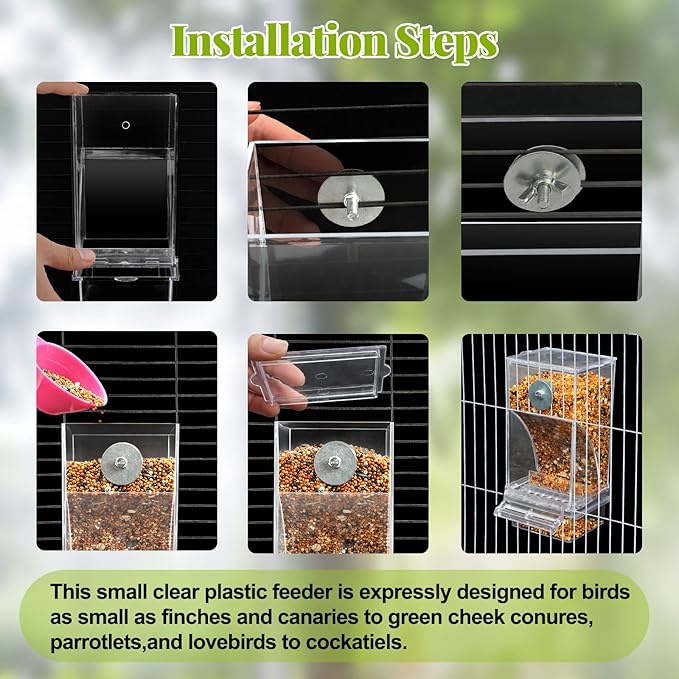 Installation Steps

This small clear plastic feeder is expressly designed for birds as small as finches and canaries to green cheek conures, parrotlets,and lovebirds to cockatiels.