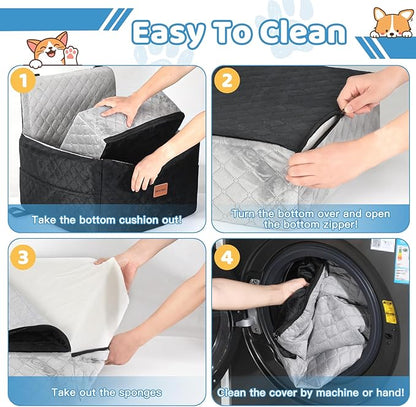 Easy To Clean

1

Take the bottom cushion out!

2

Turn the bottom over and open the bottom zipper!

3

Take out the sponges

4

Clean the cover by machine or hand!