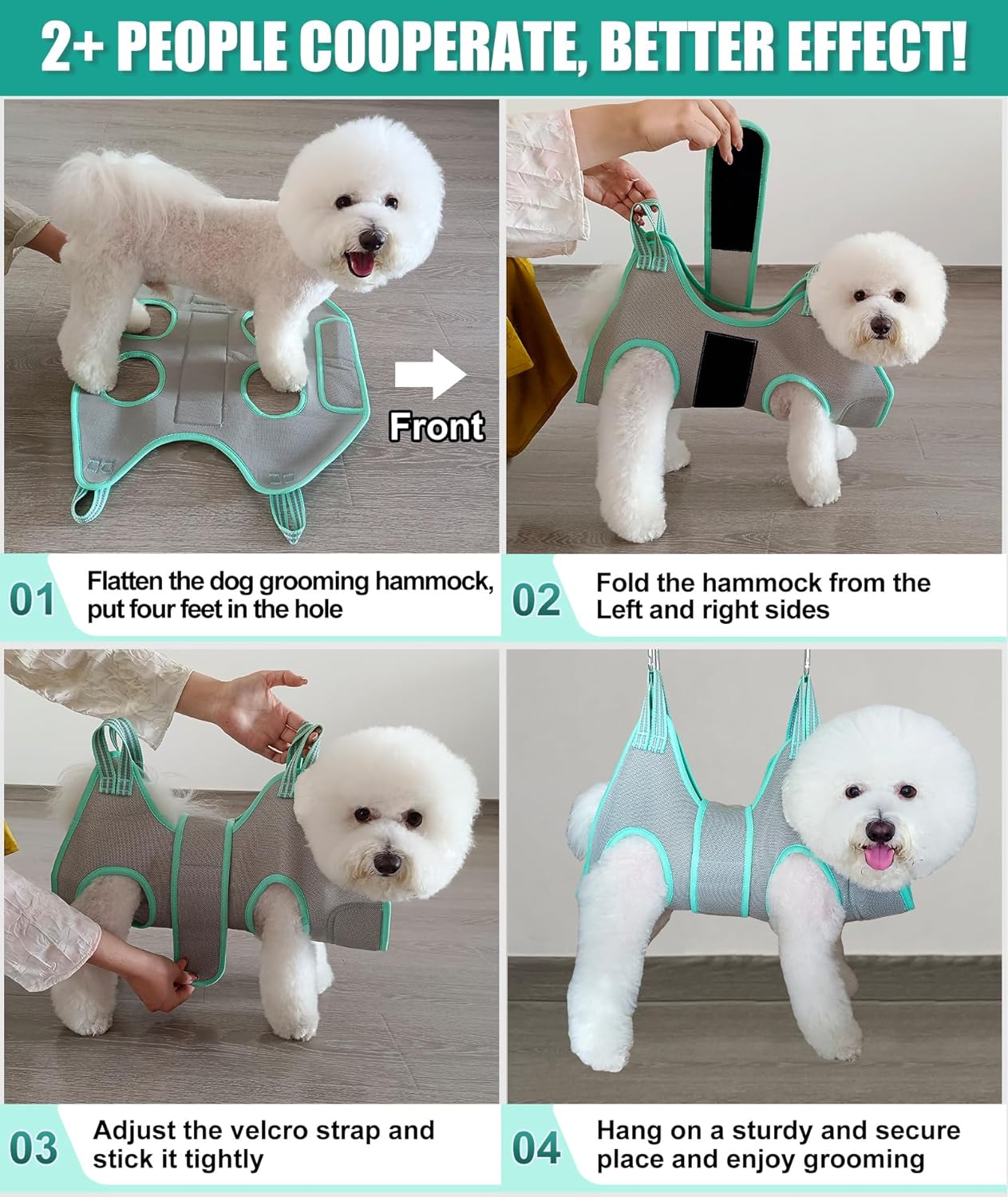 2+ PEOPLE COOPERATE, BETTER EFFECT!

Front

01 Flatten the dog grooming hammock, put four feet in the hole

02 Fold the hammock from the Left and right sides

03 Adjust the velcro strap and stick it tightly

04 Hang on a sturdy and secure place and enjoy grooming