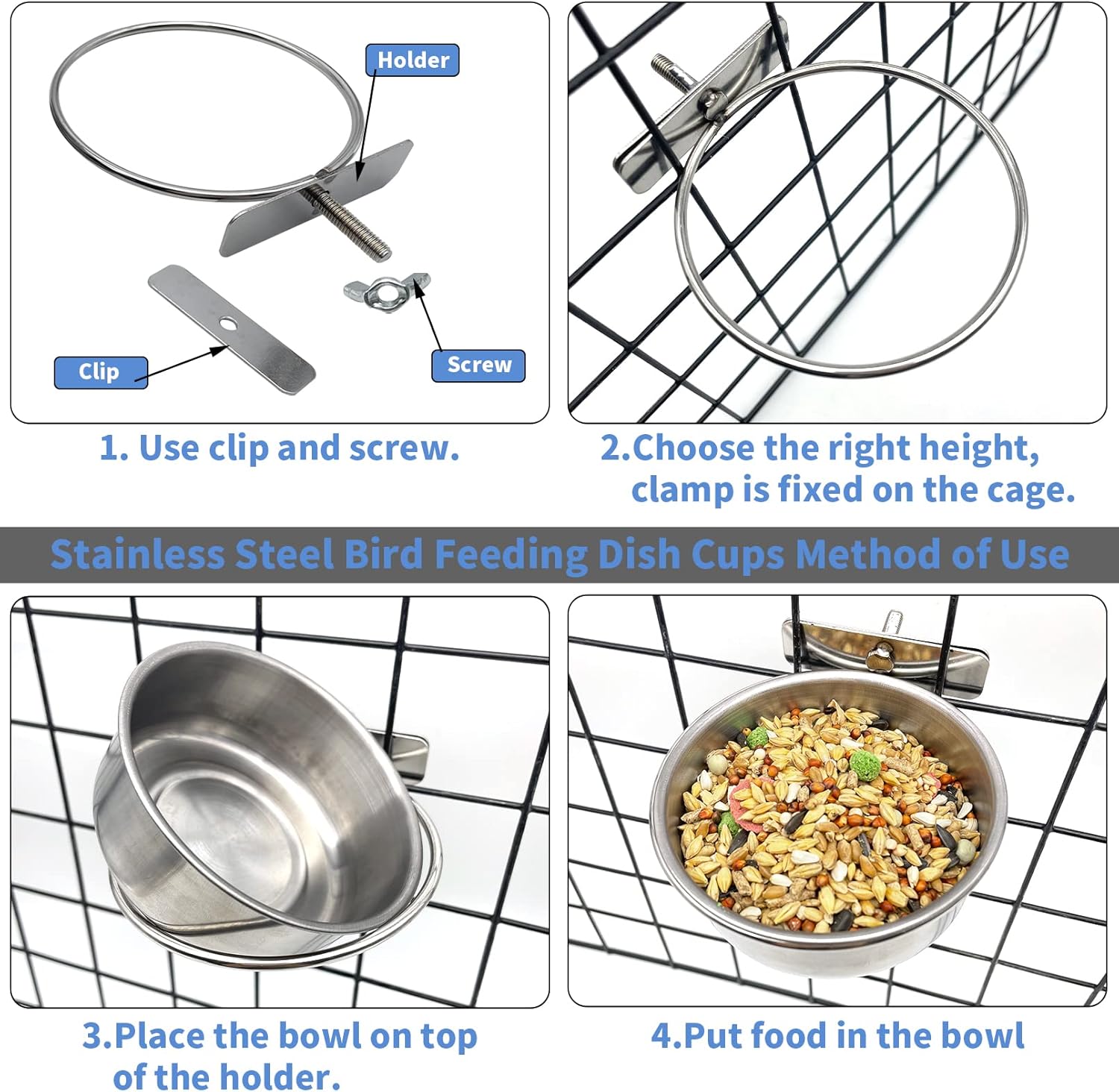 Holder

Clip

Screw

1. Use clip and screw.

2.Choose the right height, clamp is fixed on the cage.

Stainless Steel Bird Feeding Dish Cups Method of Use

3.Place the bowl on top of the holder.

4.Put food in the bowl