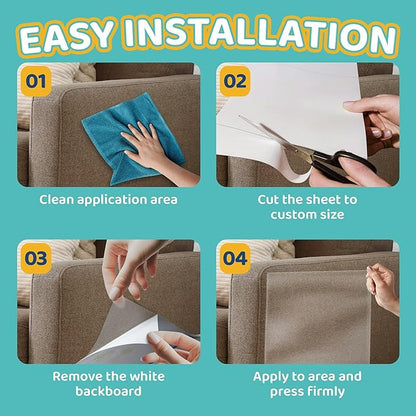 EASY INSTALLATION

01

Clean application area

02

Cut the sheet to custom size

03

Remove the white backboard

04

Apply to area and press firmly