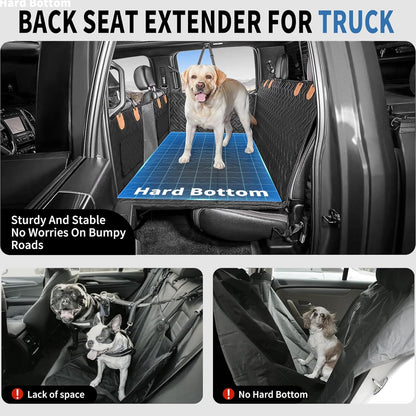 Hard Bottom

BACK SEAT EXTENDER FOR TRUCK

Hard Bottom

Sturdy And Stable
No Worries On Bumpy Roads

! Lack of space

! No Hard Bottom