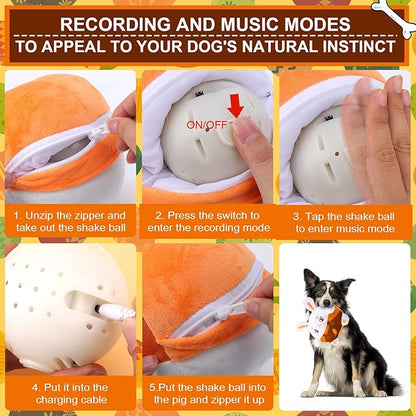 RECORDING AND MUSIC MODES
TO APPEAL TO YOUR DOG'S NATURAL INSTINCT

ON/OFF

1. Unzip the zipper and take out the shake ball

2. Press the switch to enter the recording mode

3. Tap the shake ball to enter music mode

4. Put it into the charging cable

5.Put the shake ball into the pig and zipper it up