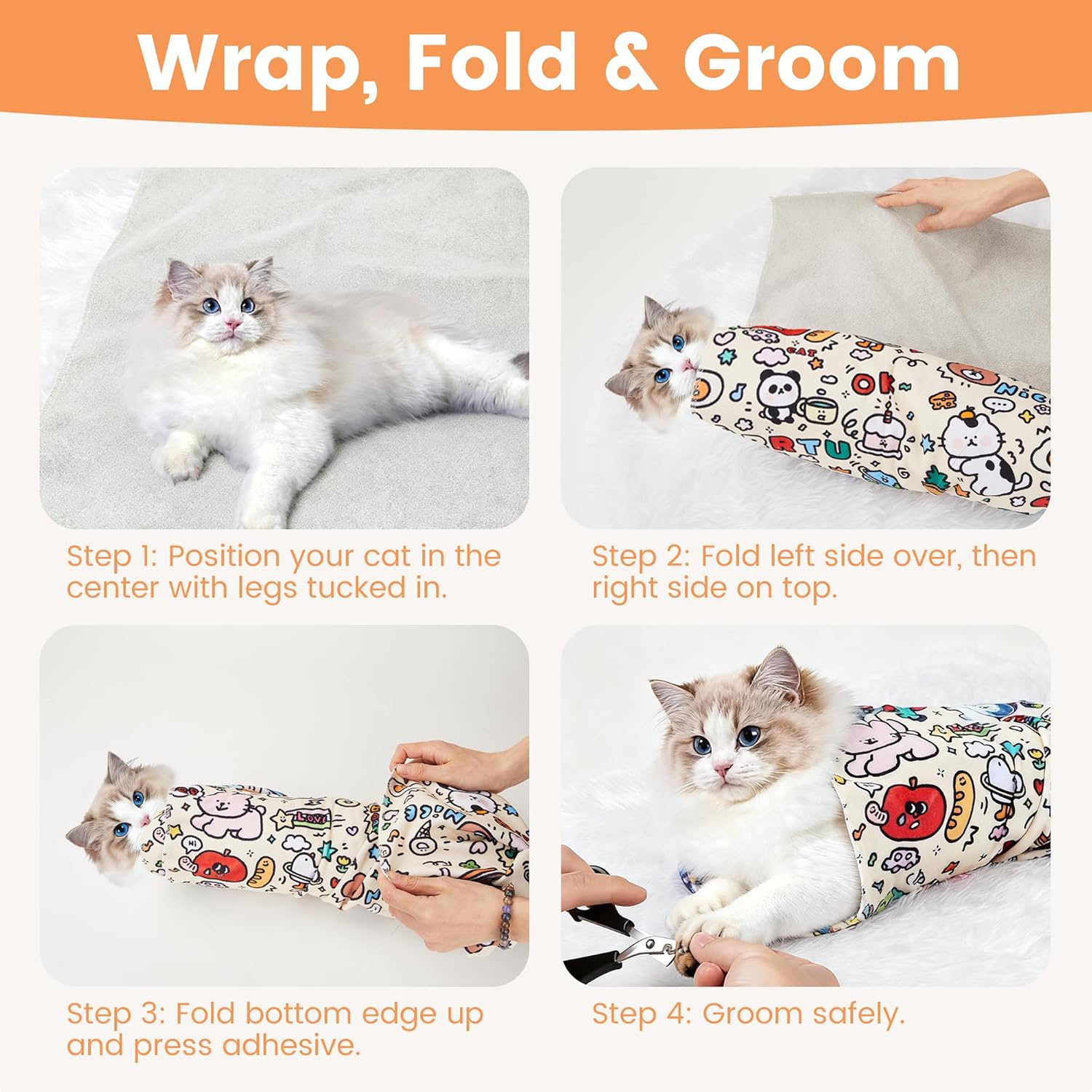 Wrap, Fold & Groom

Step 1: Position your cat in the center with legs tucked in.

Step 2: Fold left side over, then right side on top.

Step 3: Fold bottom edge up and press adhesive.

Step 4: Groom safely.