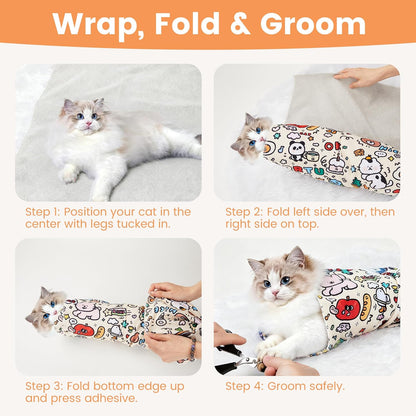 Wrap, Fold & Groom

Step 1: Position your cat in the center with legs tucked in.

Step 2: Fold left side over, then right side on top.

Step 3: Fold bottom edge up and press adhesive.

Step 4: Groom safely.