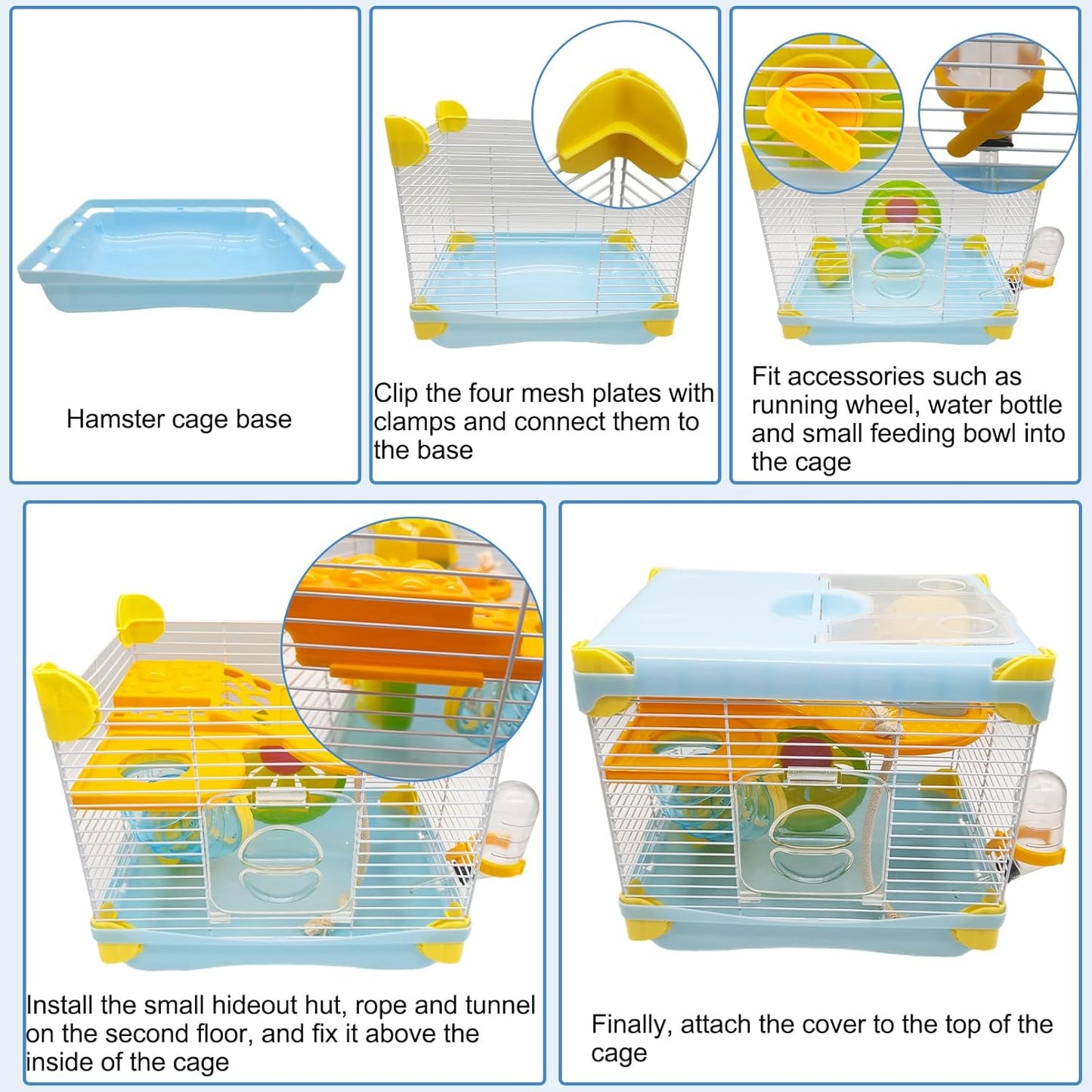 Hamster cage base

Clip the four mesh plates with clamps and connect them to the base

Fit accessories such as running wheel, water bottle and small feeding bowl into the cage

Install the small hideout hut, rope and tunnel on the second floor, and fix it above the inside of the cage

Finally, attach the cover to the top of the cage