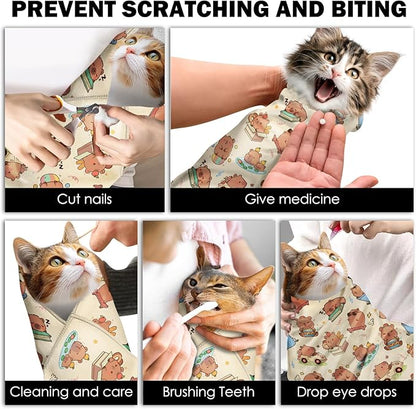 PREVENT SCRATCHING AND BITING

Cut nails

Give medicine

Cleaning and care

Brushing Teeth

Drop eye drops