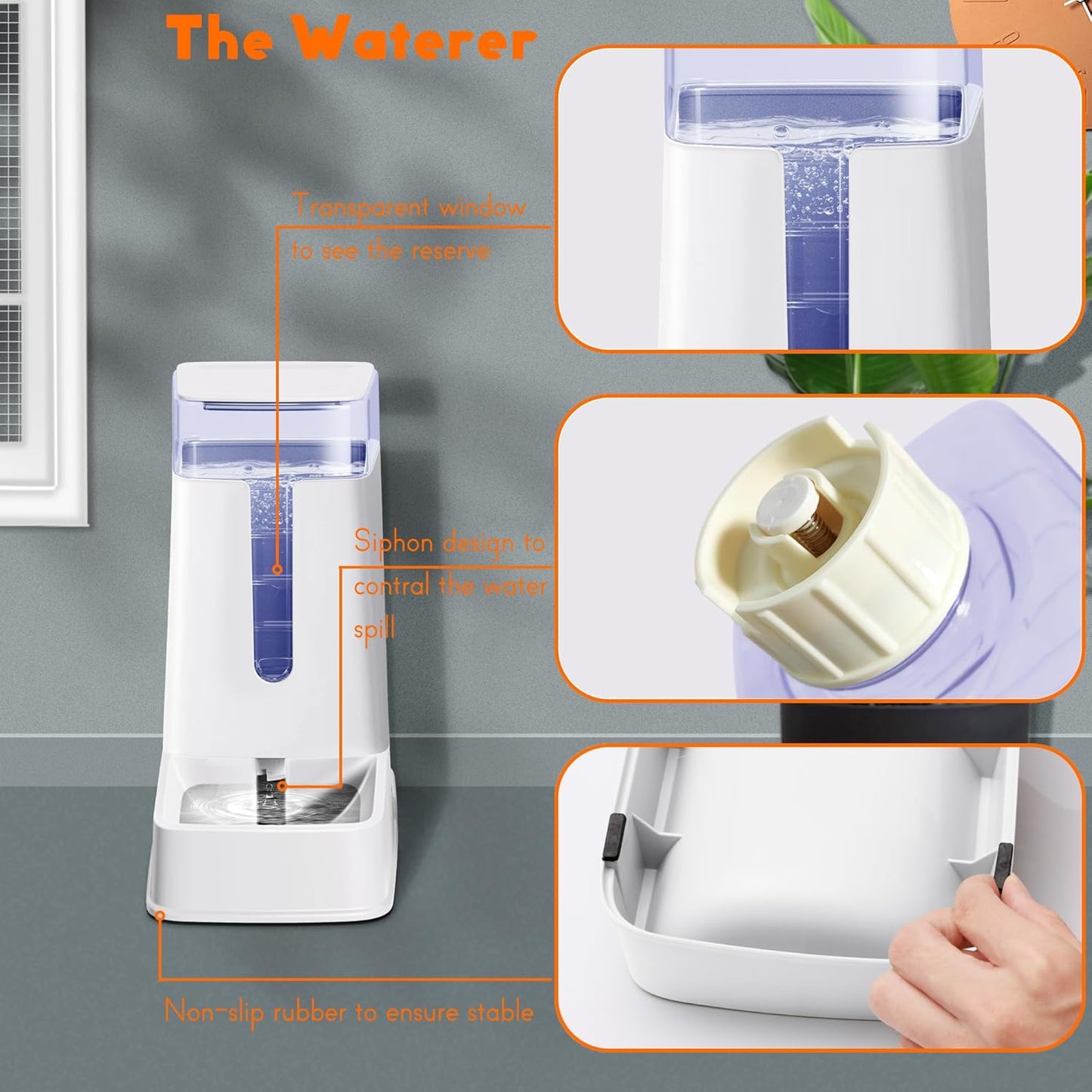 The Waterer

Transparent window to see the reserve

Siphon design to contral the water spill

Non-slip rubber to ensure stable