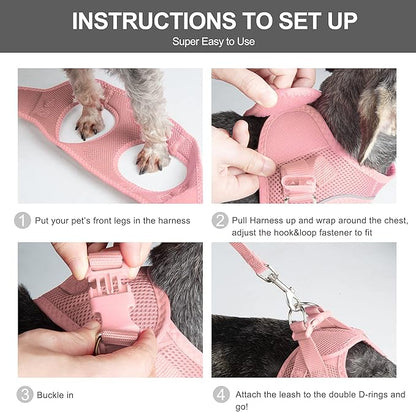 INSTRUCTIONS TO SET UP
Super Easy to Use

1 Put your pet's front legs in the harness

2 Pull Harness up and wrap around the chest, adjust the hook&loop fastener to fit

3 Buckle in

4 Attach the leash to the double D-rings and go!