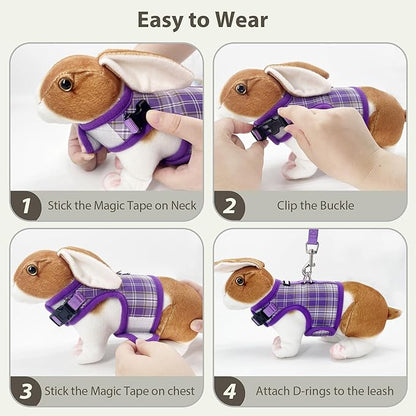 Easy to Wear

1 Stick the Magic Tape on Neck

2 Clip the Buckle

3 Stick the Magic Tape on chest

4 Attach D-rings to the leash