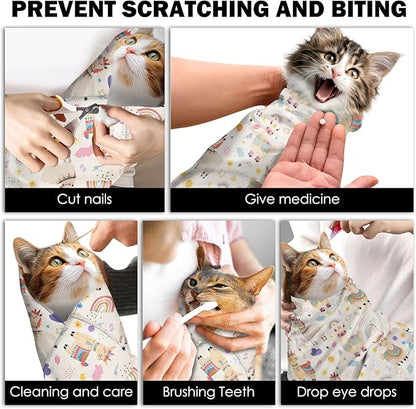 PREVENT SCRATCHING AND BITING

Cut nails

Give medicine

Cleaning and care

Brushing Teeth

Drop eye drops