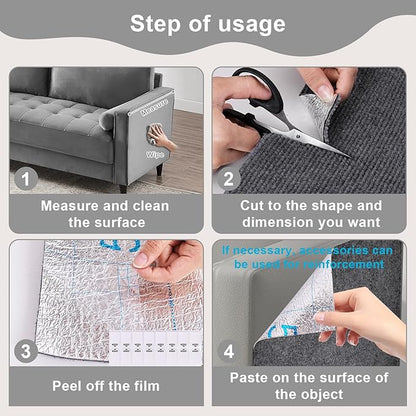 Step of usage

Measure

Wipe

1

Measure and clean the surface

2

Cut to the shape and dimension you want

3

Peel off the film

If necessary, accessories can be used for reinforcement

4

Paste on the surface of the object