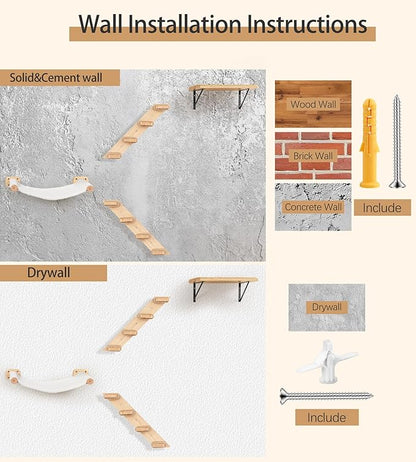 Wall Installation Instructions

Solid&Cement wall

Wood Wall

Brick Wall

Concrete Wall

Include

Drywall

Drywall

Include